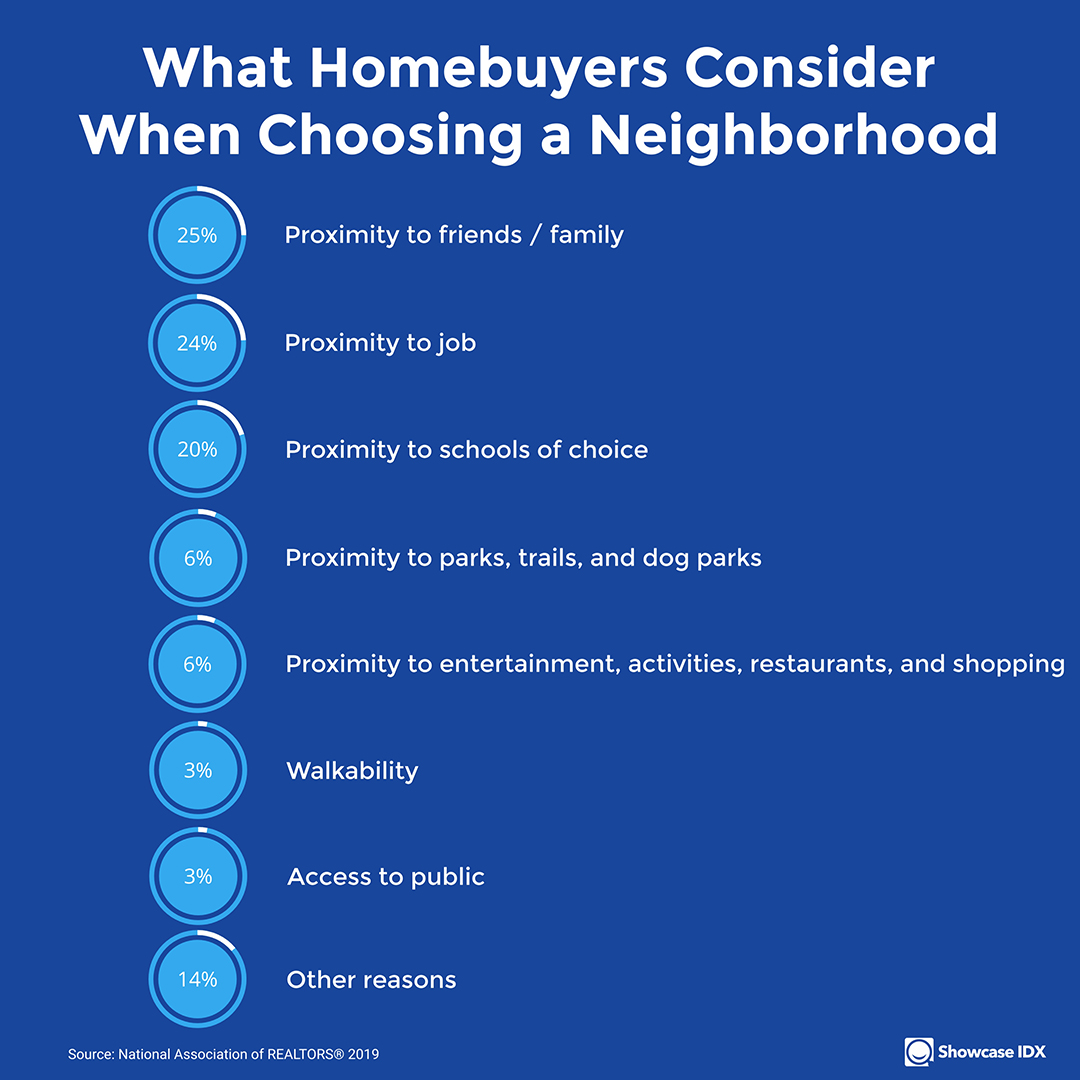 What Homebuyers Consider When Choosing a Neighborhood

25% Proximity to friends / family

24% Proximity to job

20% Proximity to schools of choice

6% Proximity to parks, trails, and dog parks

6% Proximity to entertainment, activities, restaurants, and shopping

3% Walkability

3% Access to public

14% Other reasons

Source: National Association of REALTORS® 2019

Showcase IDX